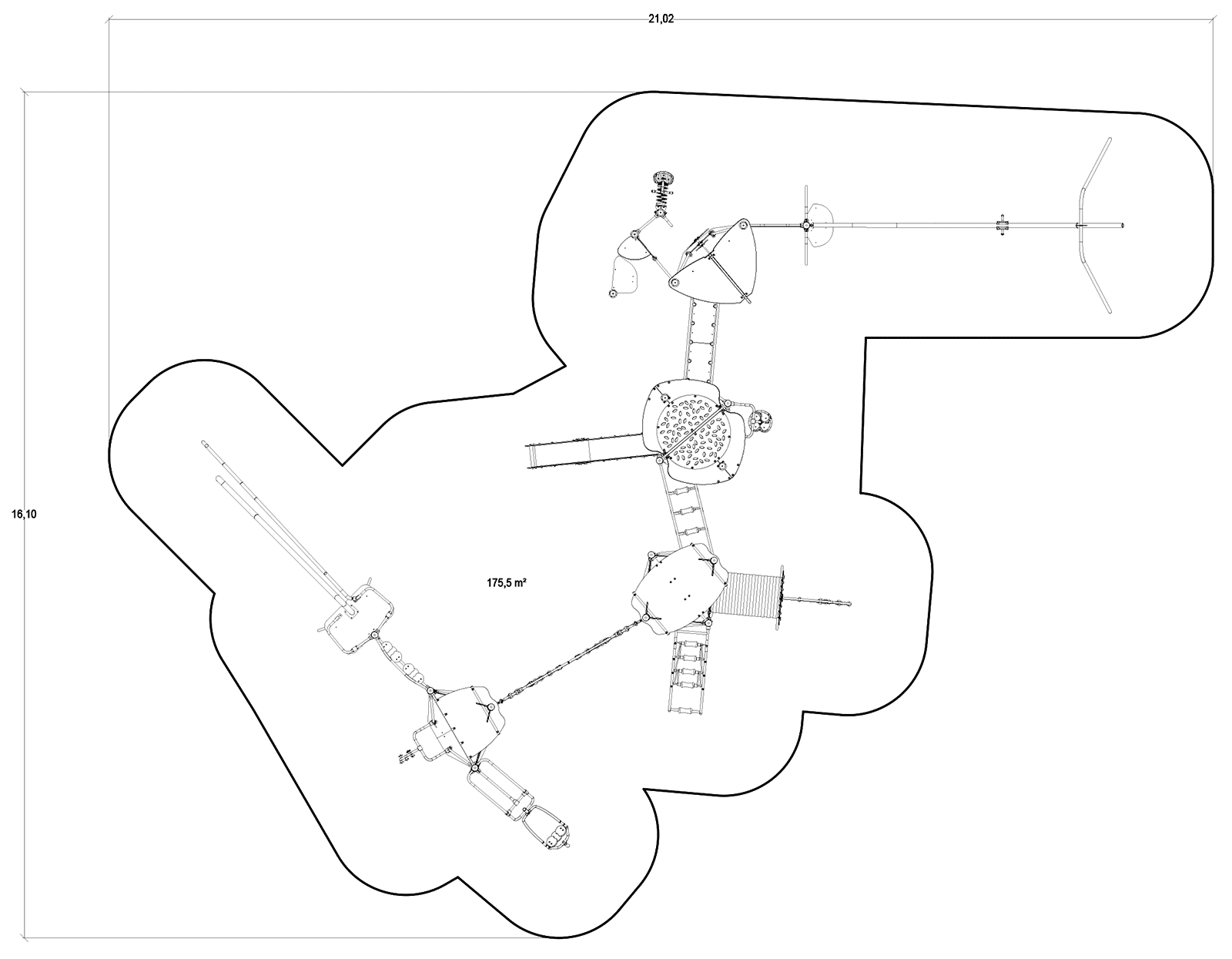 21,02

16,10

175,5 m²